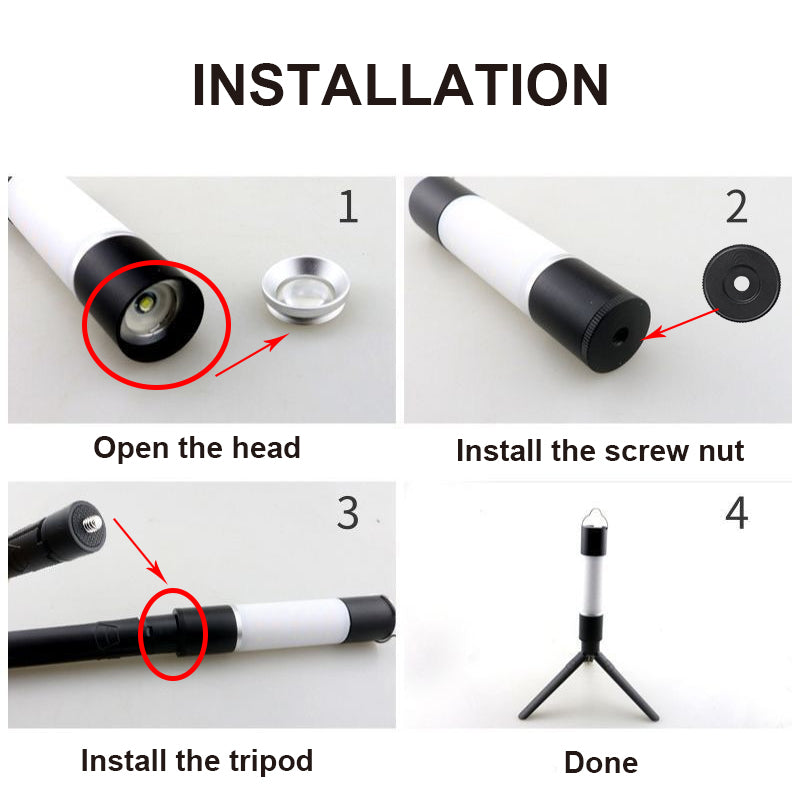 INSTALLATION

1

Open the head

2

Install the screw nut

3

Install the tripod

4

Done