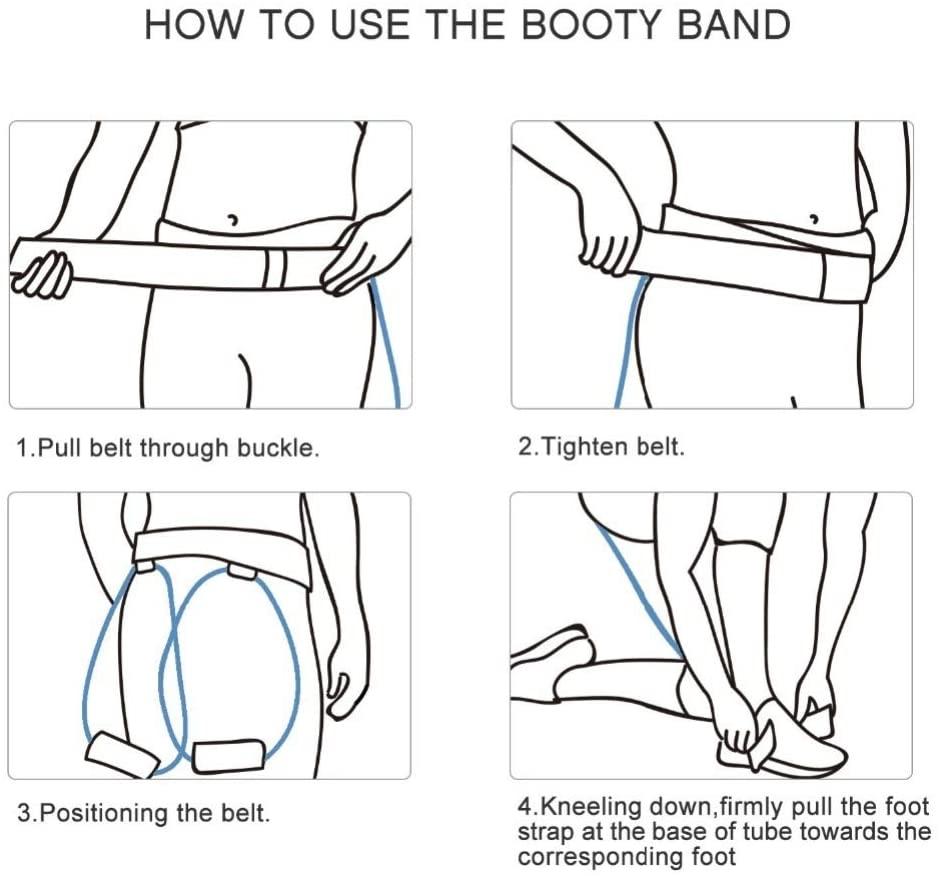 HOW TO USE THE BOOTY BAND

1.Pull belt through buckle.

2.Tighten belt.

3.Positioning the belt.

4.Kneeling down,firmly pull the foot strap at the base of tube towards the corresponding foot