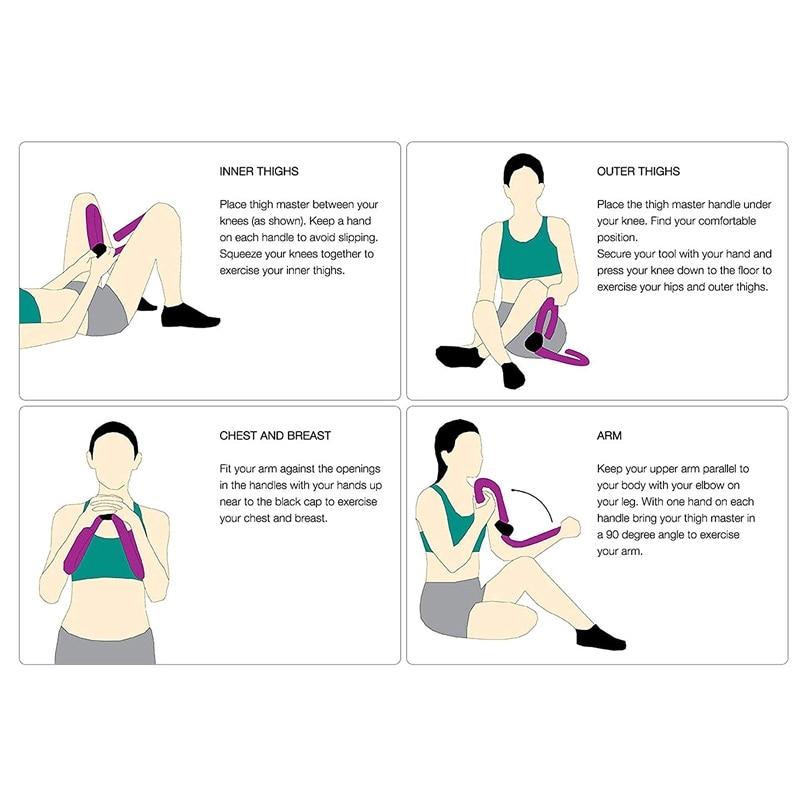 INNER THIGHS

Place thigh master between your knees (as shown). Keep a hand on each handle to avoid slipping. Squeeze your knees together to exercise your inner thighs.

OUTER THIGHS

Place the thigh master handle under your knee. Find your comfortable position.
Secure your tool with your hand and press your knee down to the floor to exercise your hips and outer thighs.

CHEST AND BREAST

Fit your arm against the openings in the handles with your hands up near to the black cap to exercise your chest and breast.

ARM

Keep your upper arm parallel to your body with your elbow on your leg. With one hand on each handle bring your thigh master in a 90 degree angle to exercise your arm.